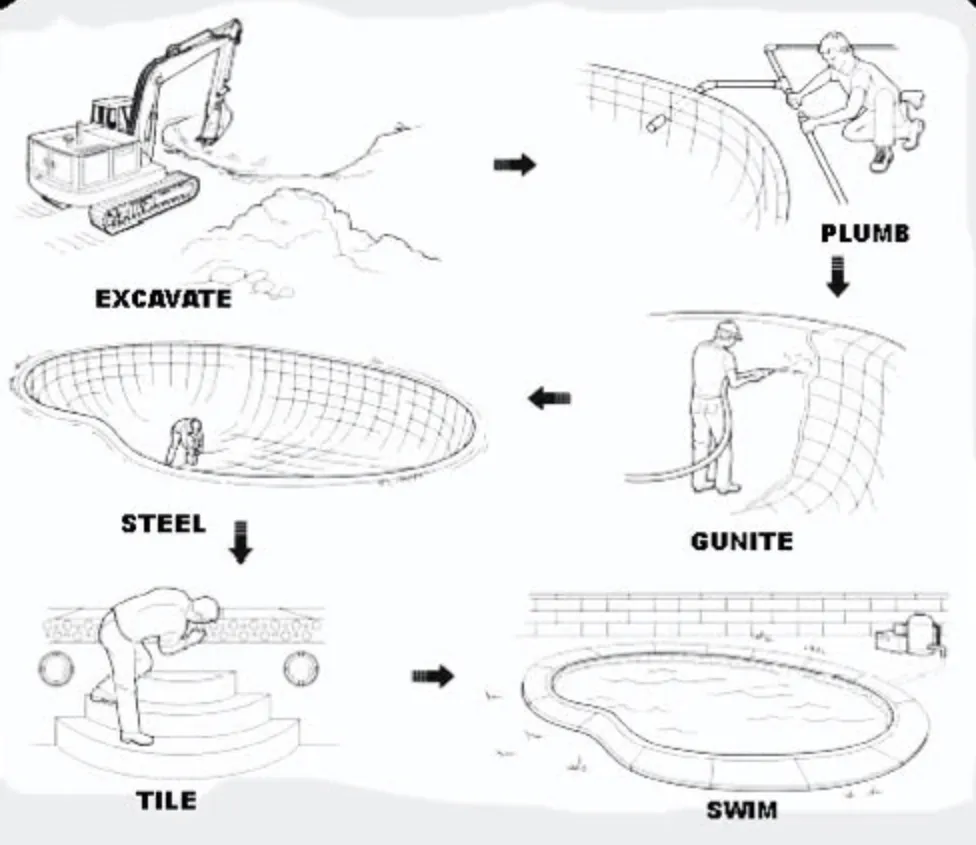 EXCAVATE

PLUMB

GUNITE

STEEL

TILE

SWIM